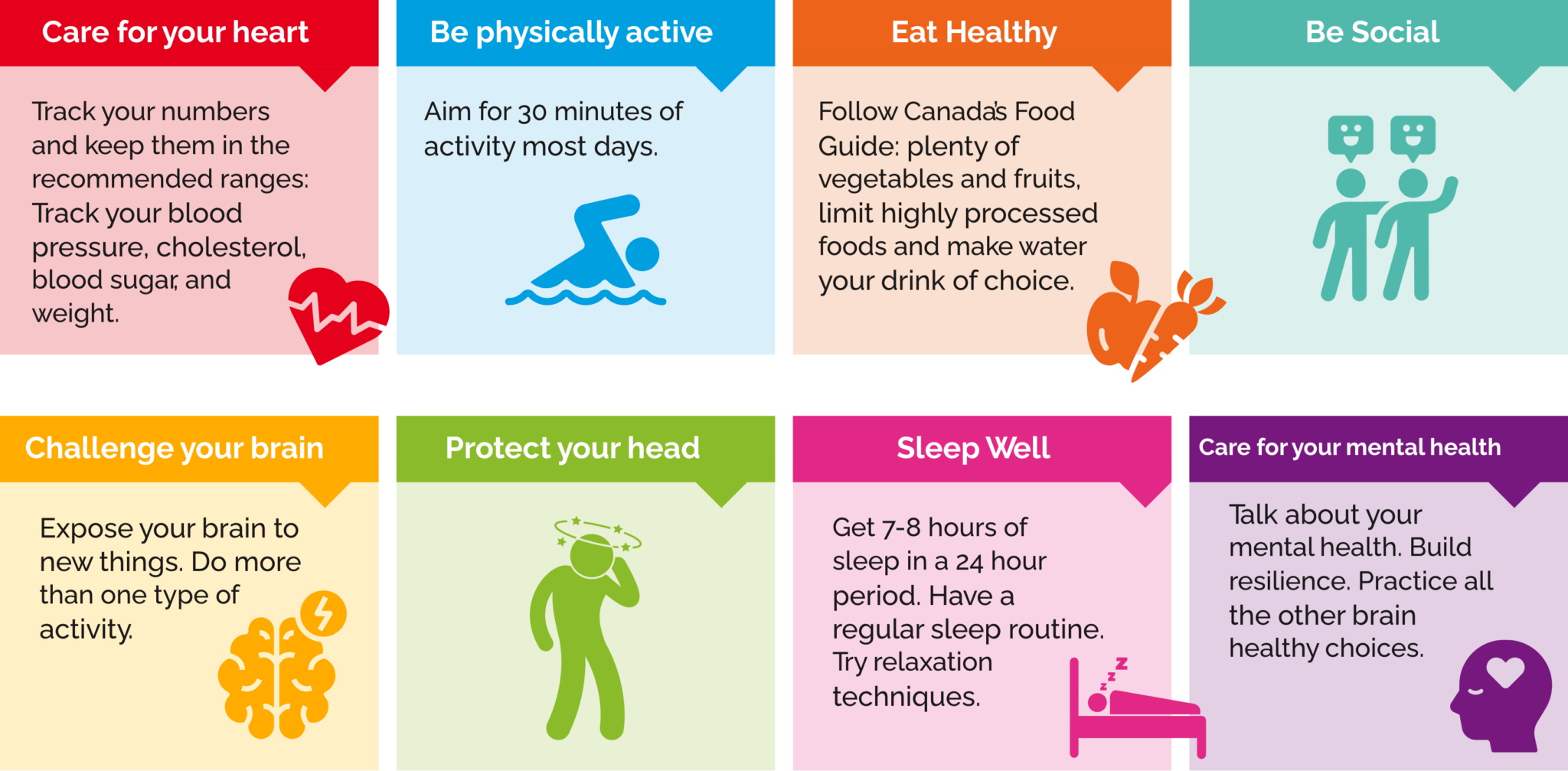 Care for your heart

Track your numbers and keep them in the recommended ranges: Track your blood pressure, cholesterol, blood sugar, and weight.

Be physically active

Aim for 30 minutes of activity most days.

Eat Healthy

Follow Canada's Food Guide: plenty of vegetables and fruits, limit highly processed foods and make water your drink of choice.

Be Social

Challenge your brain

Expose your brain to new things. Do more than one type of activity.

Protect your head

Sleep Well

Get 7-8 hours of sleep in a 24 hour period. Have a regular sleep routine. Try relaxation techniques.

Care for your mental health

Talk about your mental health. Build resilience. Practice all the other brain healthy choices.